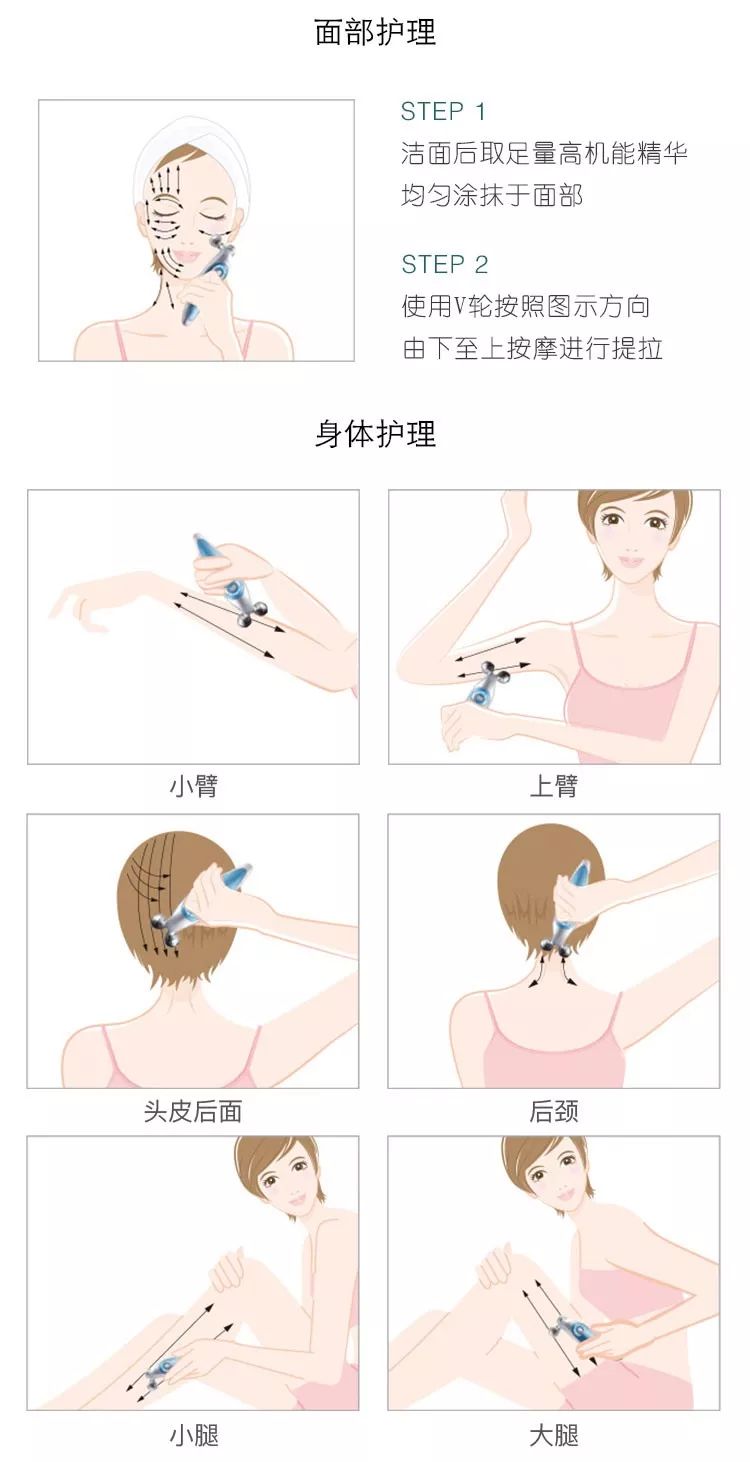 面部护理

STEP 1
洁面后取足量高机能精华
均匀涂抹于面部

STEP 2
使用V轮按照图示方向
由下至上按摩进行提拉

身体护理

小臂

上臂

头皮后面

后颈

小腿

大腿