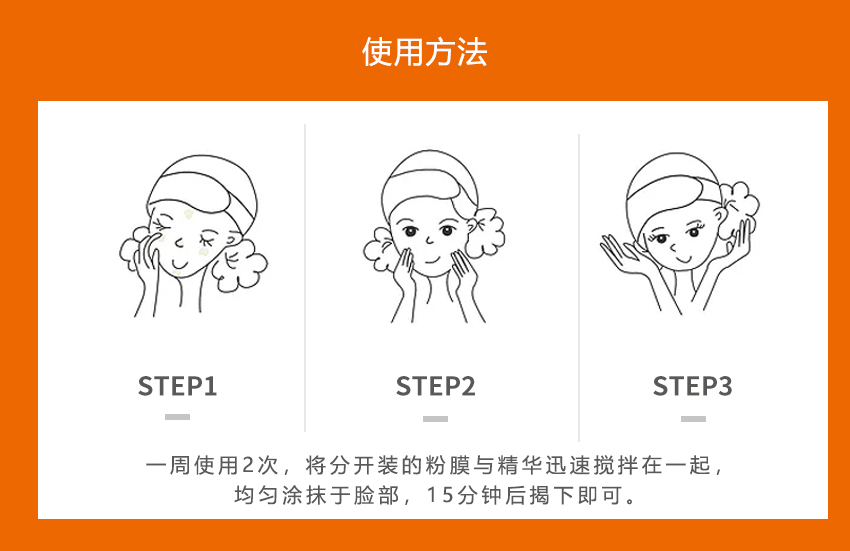 使用方法

STEP1

STEP2

STEP3

一周使用2次，将分开装的粉膜与精华迅速搅拌在一起，均匀涂抹于脸部，15分钟后揭下即可。