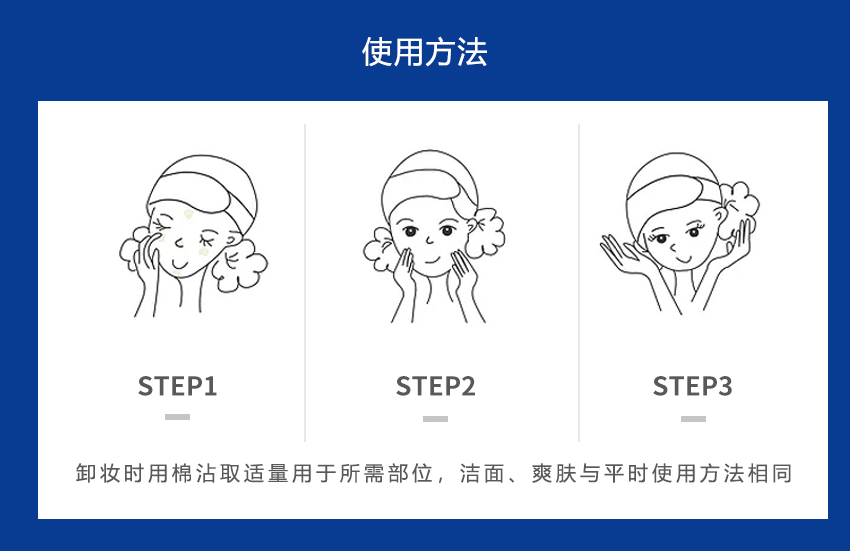 使用方法

STEP1

STEP2

STEP3

卸妆时用棉沾取适量用于所需部位，洁面、爽肤与平时使用方法相同