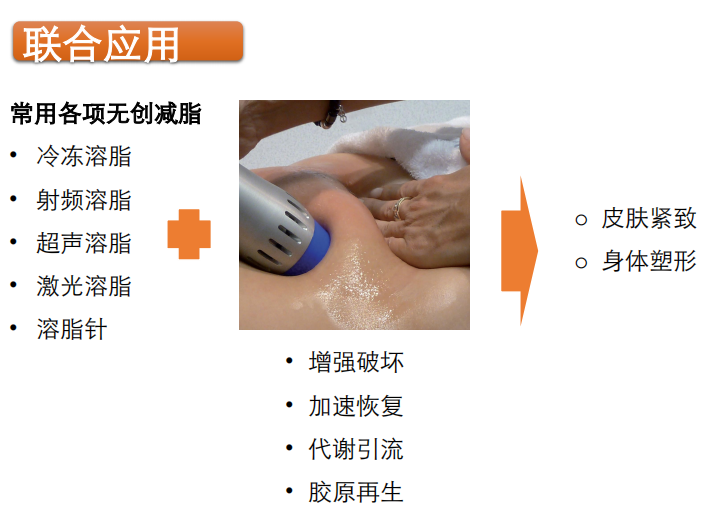 联合应用

常用各项无创减脂

• 冷冻溶脂
• 射频溶脂
• 超声溶脂
• 激光溶脂
• 溶脂针

• 增强破坏
• 加速恢复
• 代谢引流
• 胶原再生

○ 皮肤紧致
○ 身体塑形