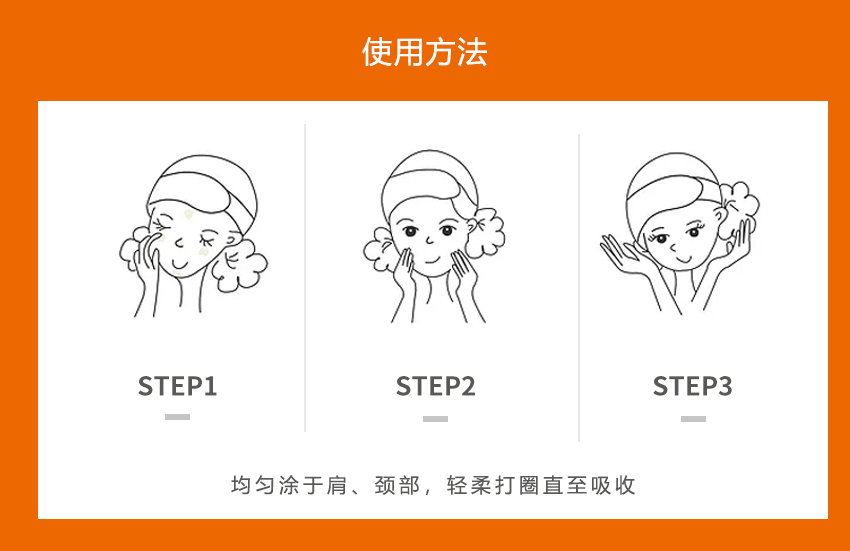 使用方法

STEP1

STEP2

STEP3

均匀涂于肩、颈部，轻柔打圈直至吸收