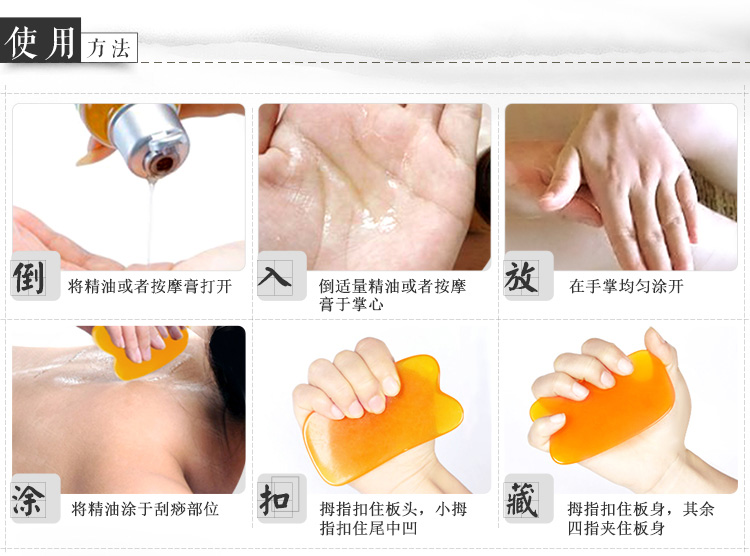 使用 方法

倒 将精油或者按摩膏打开

入 倒适量精油或者按摩膏于掌心

放 在手掌均匀涂开

涂 将精油涂于刮痧部位

扣 拇指扣住板头，小拇指扣住尾中凹

藏 拇指扣住板身，其余四指夹住板身