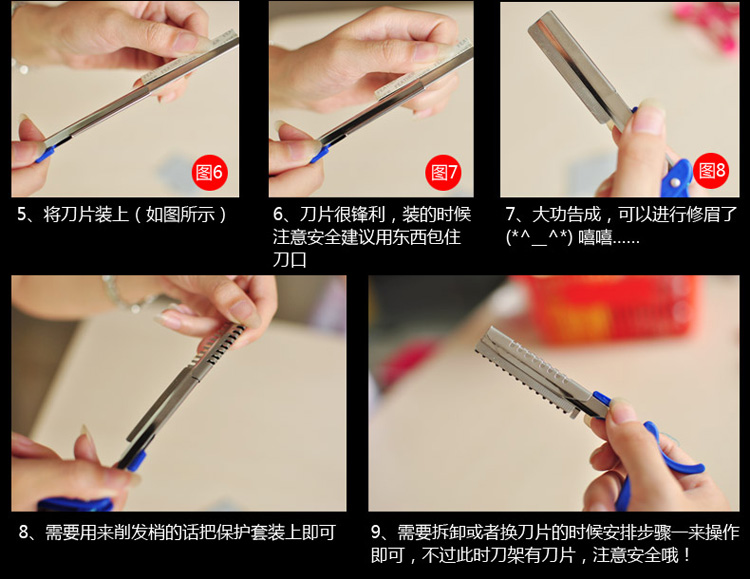 图6

5、将刀片装上（如图所示）

图7

6、刀片很锋利，装的时候注意安全建议用东西包住刀口

图8

7、大功告成，可以进行修眉了(*^__^*) 嘻嘻……

8、需要用来削发梢的话把保护套装上即可

9、需要拆卸或者换刀片的时候安排步骤一来操作即可，不过此时刀架有刀片，注意安全哦！