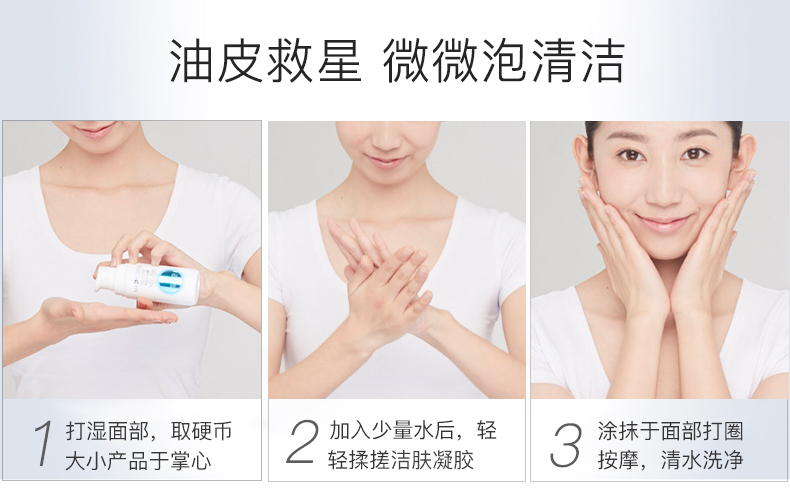 油皮救星 微微泡清洁

1 打湿面部，取硬币大小产品于掌心

2 加入少量水后，轻轻揉搓洁肤凝胶

3 涂抹于面部打圈按摩，清水洗净